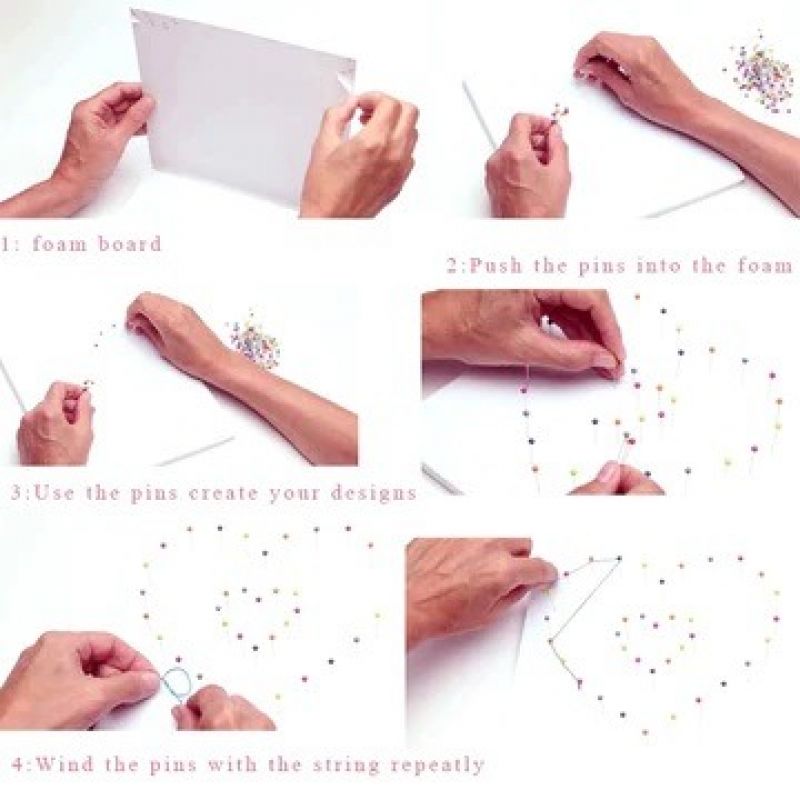 1: foam board

2:Push the pins into the foam

3:Use the pins create your designs

4:Wind the pins with the string repeatly