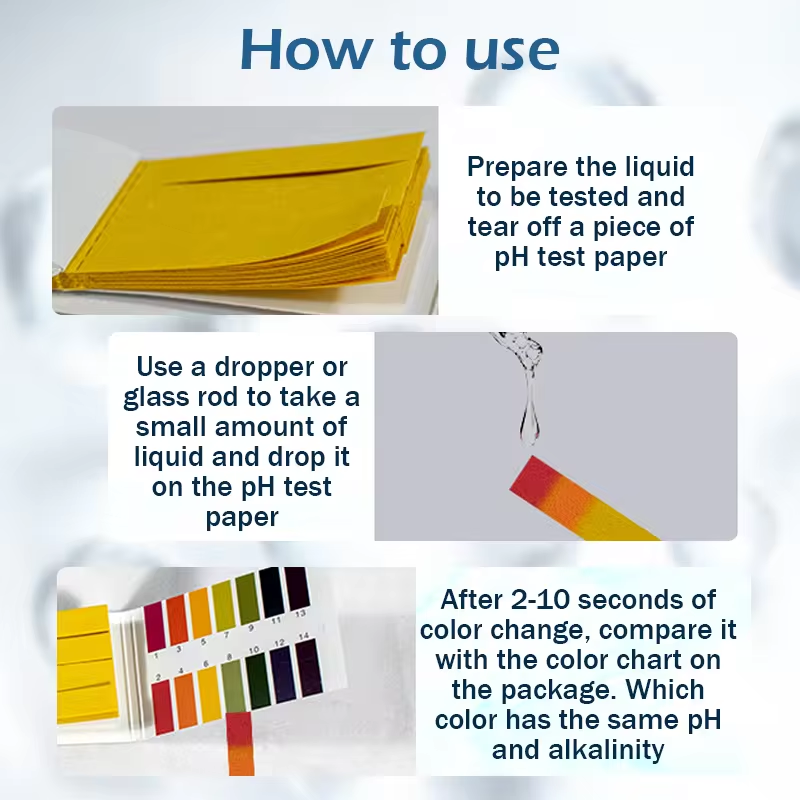 How to use

Prepare the liquid to be tested and tear off a piece of pH test paper

Use a dropper or glass rod to take a small amount of liquid and drop it on the pH test paper

1 3 5 7 9 11 13
2 4 6 8 10 12 14

After 2-10 seconds of color change, compare it with the color chart on the package. Which color has the same pH and alkalinity