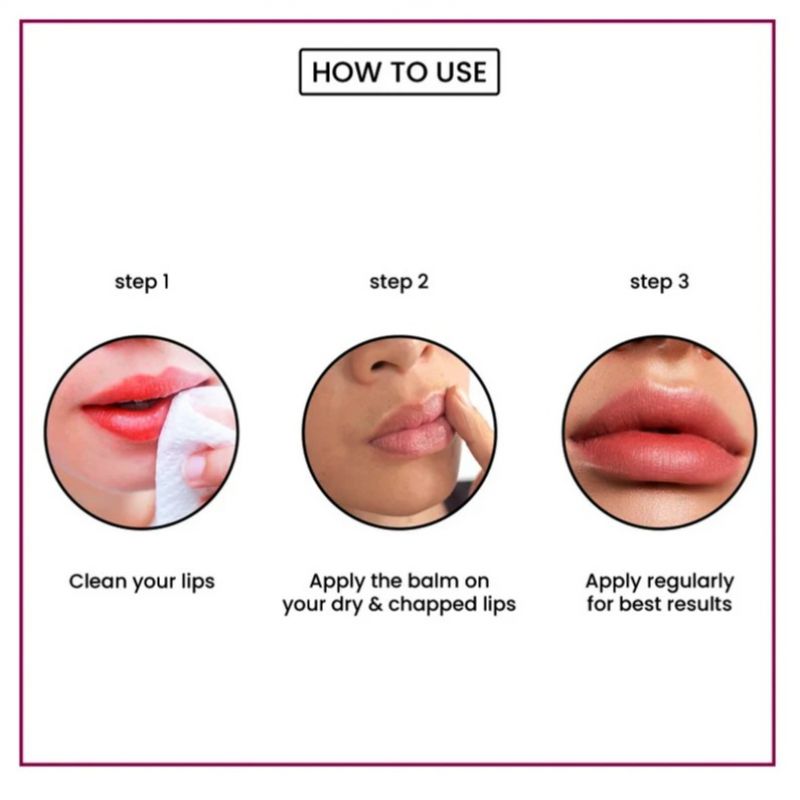 HOW TO USE

step 1

Clean your lips

step 2

Apply the balm on your dry & chapped lips

step 3

Apply regularly for best results