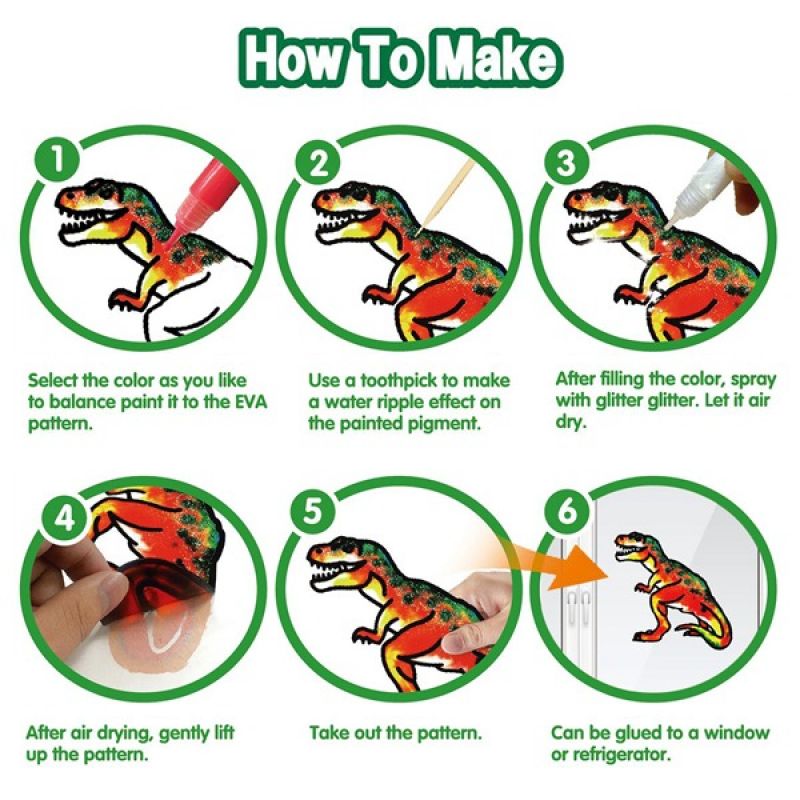 How To Make

1

Select the color as you like to balance paint it to the EVA pattern.

2

Use a toothpick to make a water ripple effect on the painted pigment.

3

After filling the color, spray with glitter glitter. Let it air dry.

4

After air drying, gently lift up the pattern.

5

Take out the pattern.

6

Can be glued to a window or refrigerator.