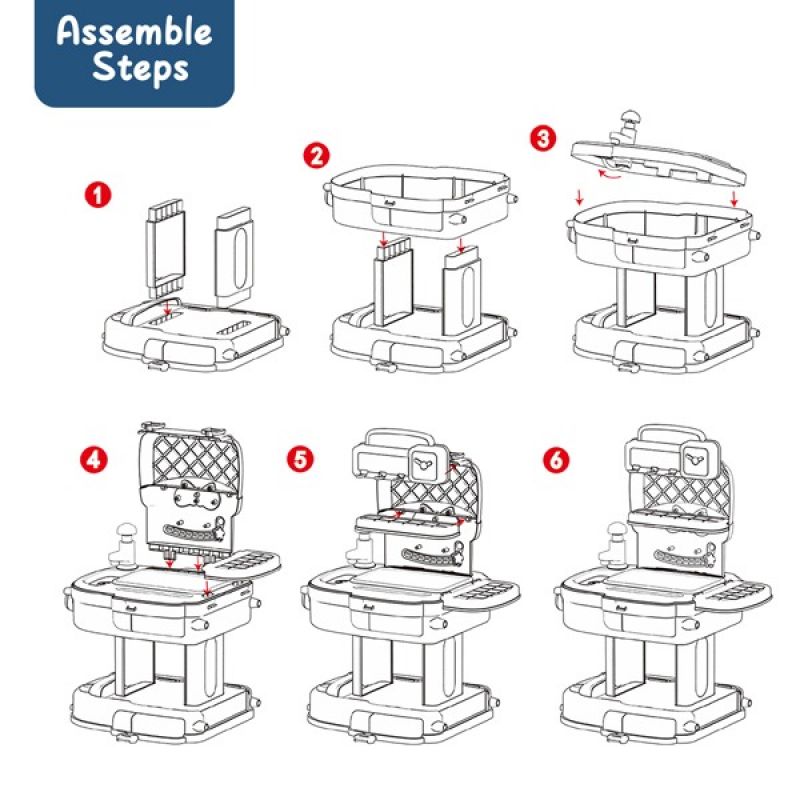 Assemble Steps

1

2

3

4

5

6