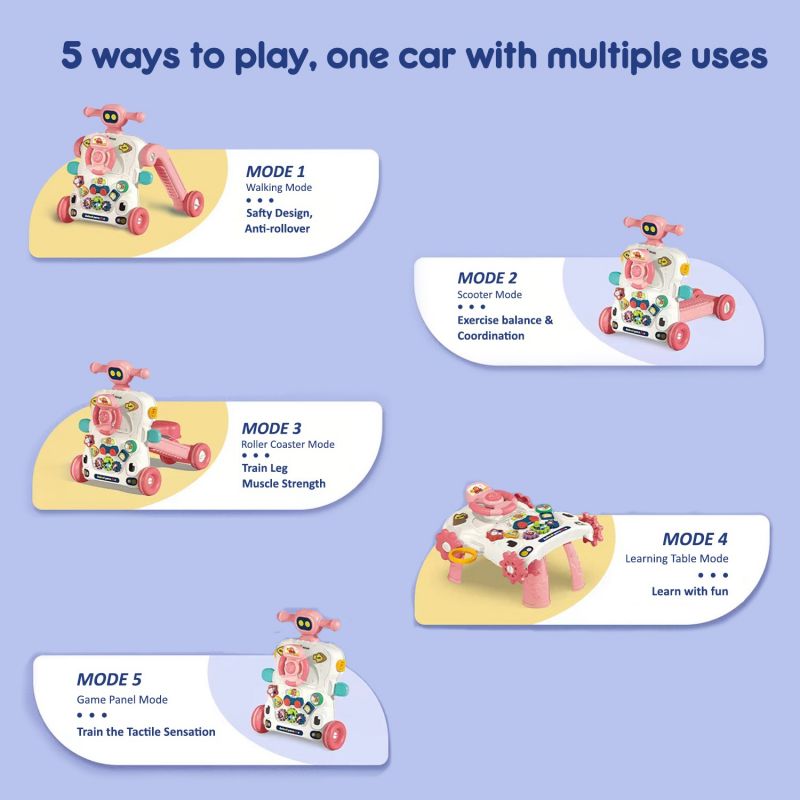 5 ways to play, one car with multiple uses

MODE 1
Walking Mode
• • •
Safty Design,
Anti-rollover

MODE 2
Scooter Mode
• • •
Exercise balance &
Coordination

MODE 3
Roller Coaster Mode
• • •
Train Leg
Muscle Strength

MODE 4
Learning Table Mode
• • •
Learn with fun

MODE 5
Game Panel Mode
• • •
Train the Tactile Sensation