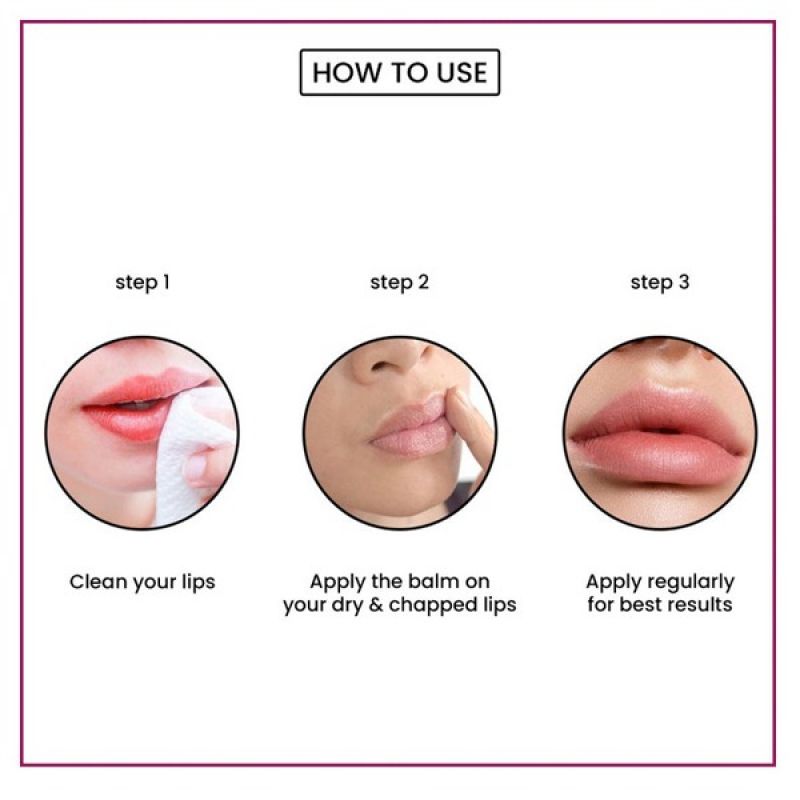 HOW TO USE

step 1

Clean your lips

step 2

Apply the balm on your dry & chapped lips

step 3

Apply regularly for best results